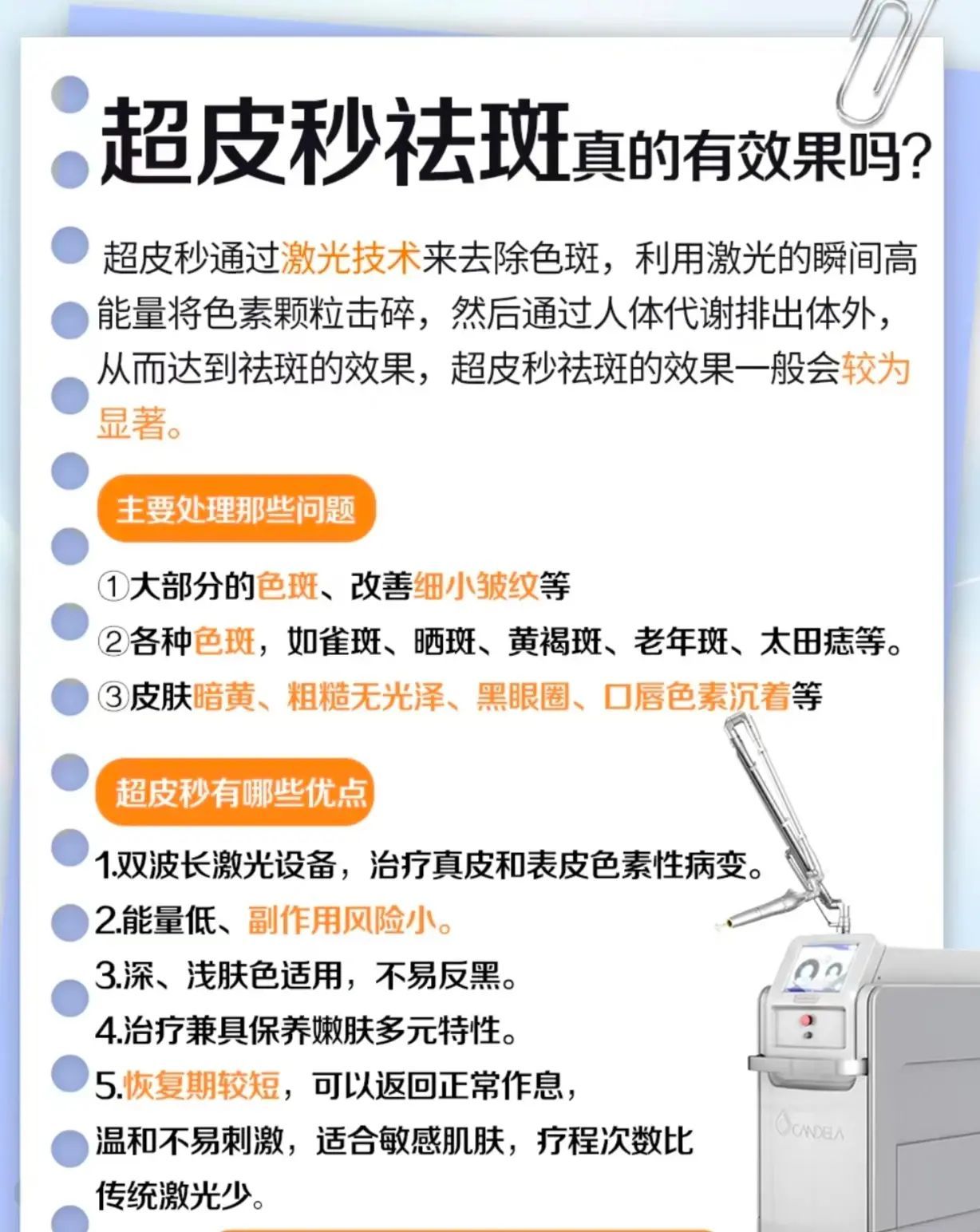 超皮秒祛斑真的有效果吗?

超皮秒通过激光技术来去除色斑，利用激光的瞬间高能量将色素颗粒击碎，然后通过人体代谢排出体外，从而达到祛斑的效果，超皮秒祛斑的效果一般会较为显著。

主要处理那些问题

①大部分的色斑、改善细小皱纹等
②各种色斑，如雀斑、晒斑、黄褐斑、老年斑、太田痣等。
③皮肤暗黄、粗糙无光泽、黑眼圈、口唇色素沉着等

超皮秒有哪些优点

1.双波长激光设备，治疗真皮和表皮色素性病变。
2.能量低、副作用风险小。
3.深、浅肤色适用，不易反黑。
4.治疗兼具保养嫩肤多元特性。
5.恢复期较短，可以返回正常作息，温和不易刺激，适合敏感肌肤，疗程次数比传统激光少。

CANDELA